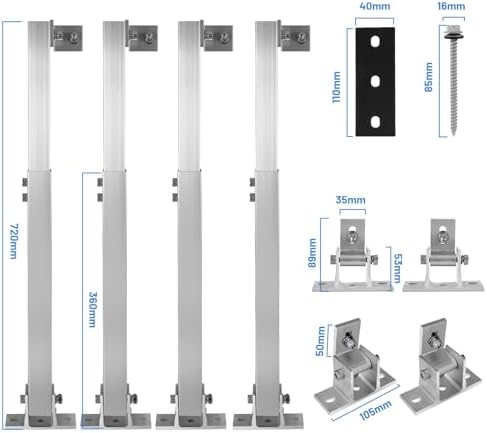 720mm

360mm

40mm

110mm

16mm

85mm

35mm

89mm

53mm

50mm

105mm