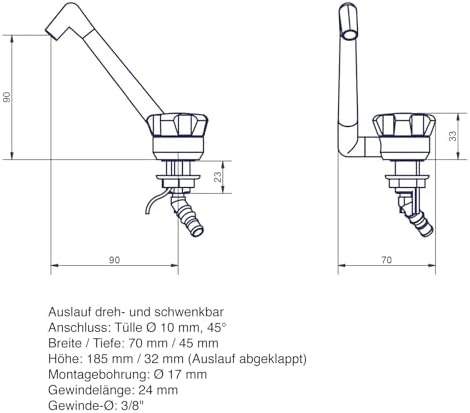 90

23

90

33

70

Auslauf dreh- und schwenkbar
Anschluss: Tülle Ø 10 mm, 45°
Breite / Tiefe: 70 mm / 45 mm
Höhe: 185 mm / 32 mm (Auslauf abgeklappt)
Montagebohrung: Ø 17 mm
Gewindelänge: 24 mm
Gewinde-Ø: 3/8"