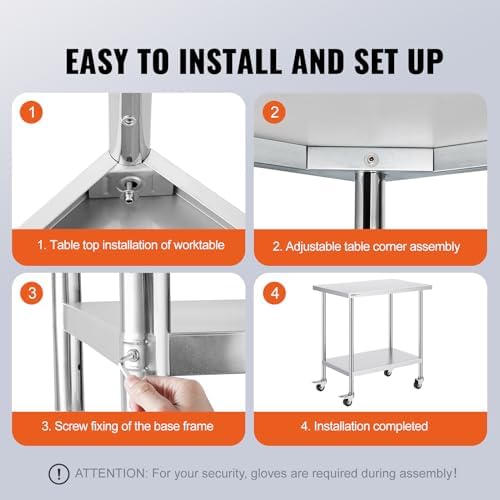 EASY TO INSTALL AND SET UP

1

1. Table top installation of worktable

2

2. Adjustable table corner assembly

3

3. Screw fixing of the base frame

4

4. Installation completed

! ATTENTION: For your security, gloves are required during assembly!