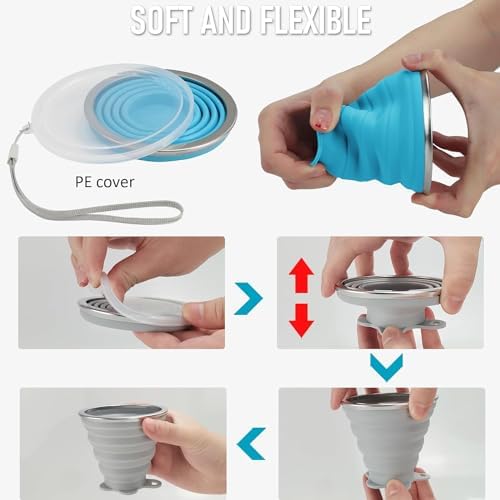 SOFT AND FLEXIBLE

PE cover