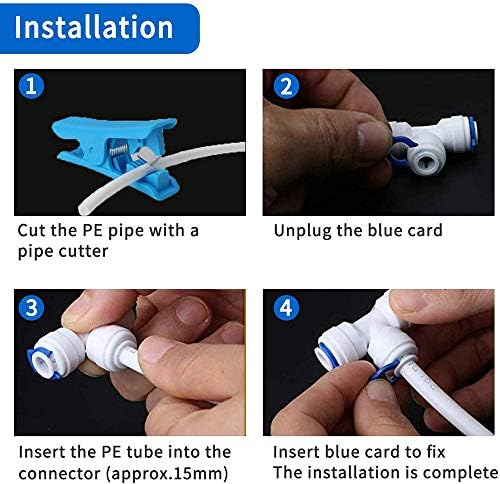 Installation

1

Cut the PE pipe with a pipe cutter

2

Unplug the blue card

3

Insert the PE tube into the connector (approx.15mm)

4

Insert blue card to fix
The installation is complete