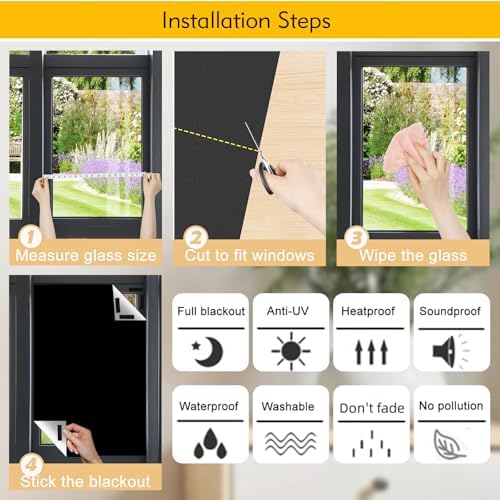 Installation Steps

1 Measure glass size

2 Cut to fit windows

3 Wipe the glass

4 Stick the blackout

Full blackout

Anti-UV

Heatproof

Soundproof

Waterproof

Washable

Don't fade

No pollution