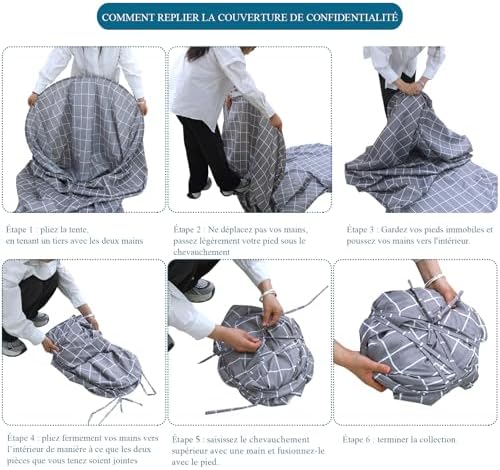 COMMENT REPLIER LA COUVERTURE DE CONFIDENTIALITÉ

Étape 1 : pliez la tente, en tenant un tiers avec les deux mains

Étape 2 : Ne déplacez pas vos mains, passez légèrement votre pied sous le chevauchement

Étape 3 : Gardez vos pieds immobiles et poussez vos mains vers l'intérieur.

Étape 4 : pliez fermement vos mains vers l'intérieur de manière à ce que les deux pièces que vous tenez soient jointes

Étape 5 : saisissez le chevauchement supérieur avec une main et fusionnez-le avec le pied.

Étape 6 : terminer la collection