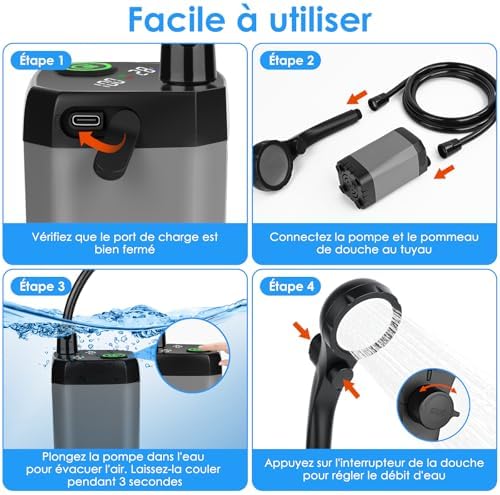 Facile à utiliser

Étape 1

Vérifiez que le port de charge est bien fermé

Étape 2

Connectez la pompe et le pommeau de douche au tuyau

Étape 3

Plongez la pompe dans l'eau pour évacuer l'air. Laissez-la couler pendant 3 secondes

Étape 4

Appuyez sur l'interrupteur de la douche pour régler le débit d'eau