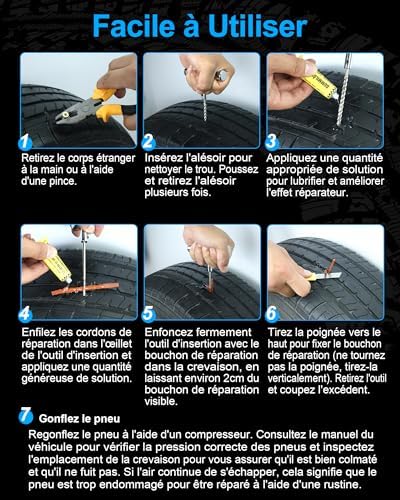 Facile à Utiliser

1
Retirez le corps étranger à la main ou à l'aide d'une pince.

2
Insérez l'alésoir pour nettoyer le trou. Poussez et retirez l'alésoir plusieurs fois.

3
Appliquez une quantité appropriée de solution pour lubrifier et améliorer l'effet réparateur.

4
Enfilez les cordons de réparation dans l'œillet de l'outil d'insertion et appliquez une quantité généreuse de solution.

5
Enfoncez fermement l'outil d'insertion avec le bouchon de réparation dans la crevaison, en laissant environ 2cm du bouchon de réparation visible.

6
Tirez la poignée vers le haut pour fixer le bouchon de réparation (ne tournez pas la poignée, tirez-la verticalement). Retirez l'outil et coupez l'excédent.

7 Gonflez le pneu
Regonflez le pneu à l'aide d'un compresseur. Consultez le manuel du véhicule pour vérifier la pression correcte des pneus et inspectez l'emplacement de la crevaison pour vous assurer qu'il est bien colmaté et qu'il ne fuit pas. Si l'air continue de s'échapper, cela signifie que le pneu est trop endommagé pour être réparé à l'aide d'une rustine.