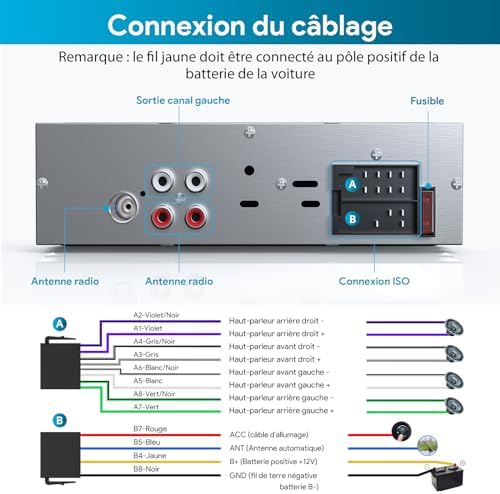 Connexion du câblage

Remarque : le fil jaune doit être connecté au pôle positif de la batterie de la voiture

Sortie canal gauche

Fusible

A

B

Antenne radio

Antenne radio

Connexion ISO

A

A2-Violet/Noir
A1-Violet
A4-Gris/Noir
A3-Gris
A6-Blanc/Noir
A5-Blanc
A8-Vert/Noir
A7-Vert

Haut-parleur arrière droit -
Haut-parleur arrière droit +
Haut-parleur avant droit -
Haut-parleur avant droit +
Haut-parleur avant gauche -
Haut-parleur avant gauche +
Haut-parleur arrière gauche -
Haut-parleur arrière gauche +

B

B7-Rouge
B5-Bleu
B4-Jaune
B8-Noir

ACC (câble d'allumage)
ANT (Antenne automatique)
B+ (Batterie positive +12V)
GND (fil de terre négative batterie B-)