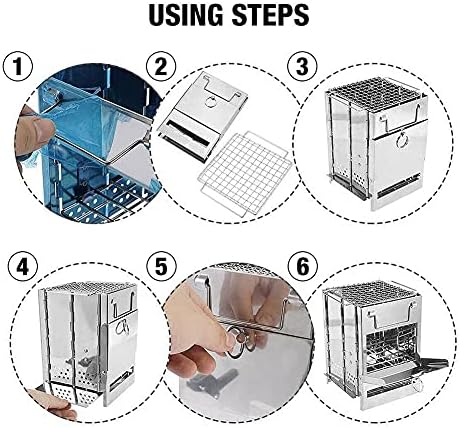 USING STEPS

1

2

3

4

5

6