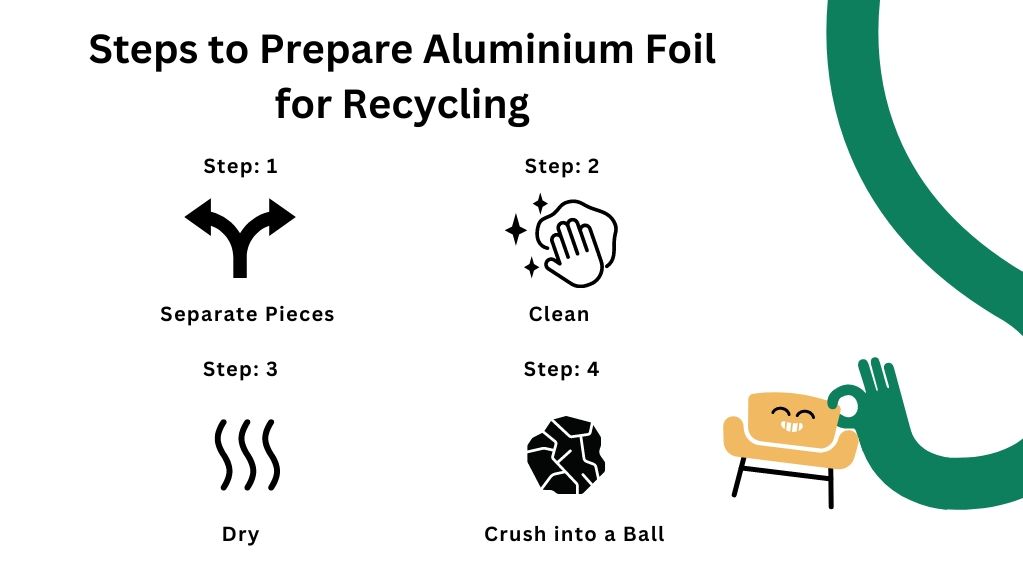 Steps to Prepare Aluminium Foil for Recycling

Step: 1

Separate Pieces

Step: 2

Clean

Step: 3

Dry

Step: 4

Crush into a Ball