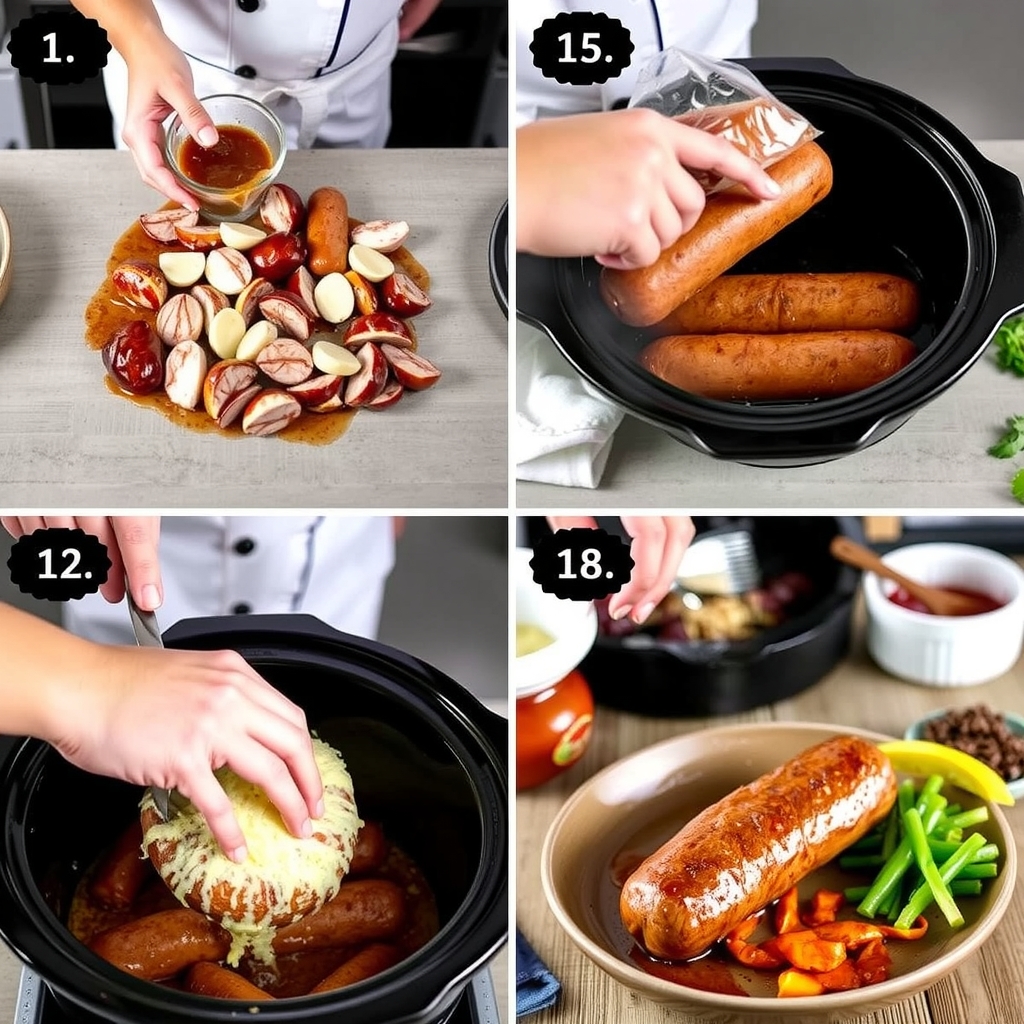 1.

15.

12.

18.