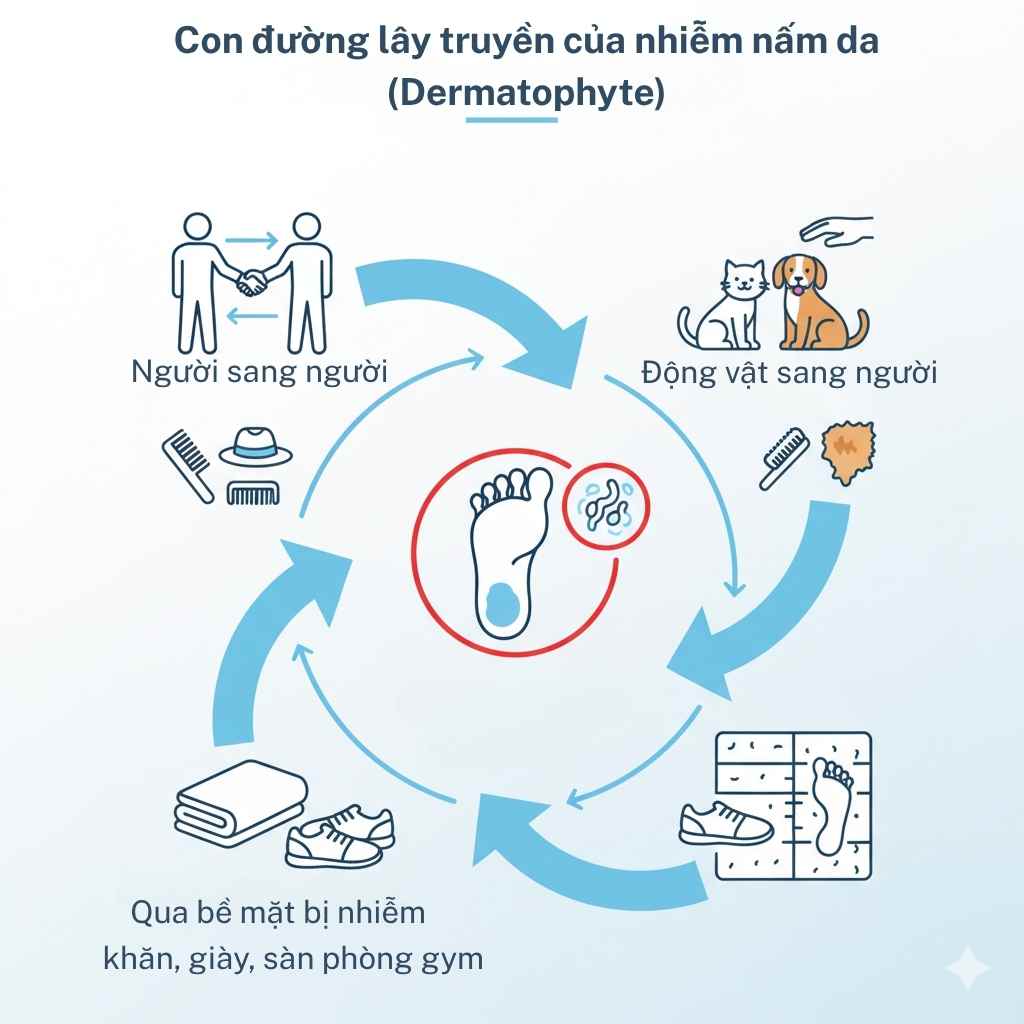 Con đường lây truyền của nhiễm nấm da (Dermatophyte)

Người sang người

Động vật sang người

Qua bề mặt bị nhiễm
khăn, giày, sàn phòng gym