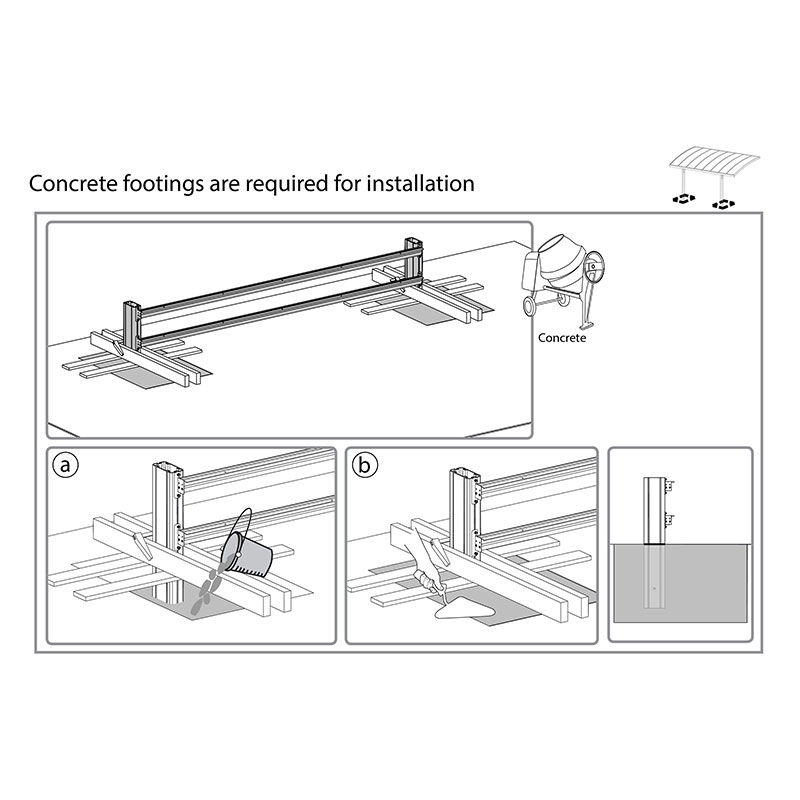 Concrete footings are required for installation

Concrete

a

b