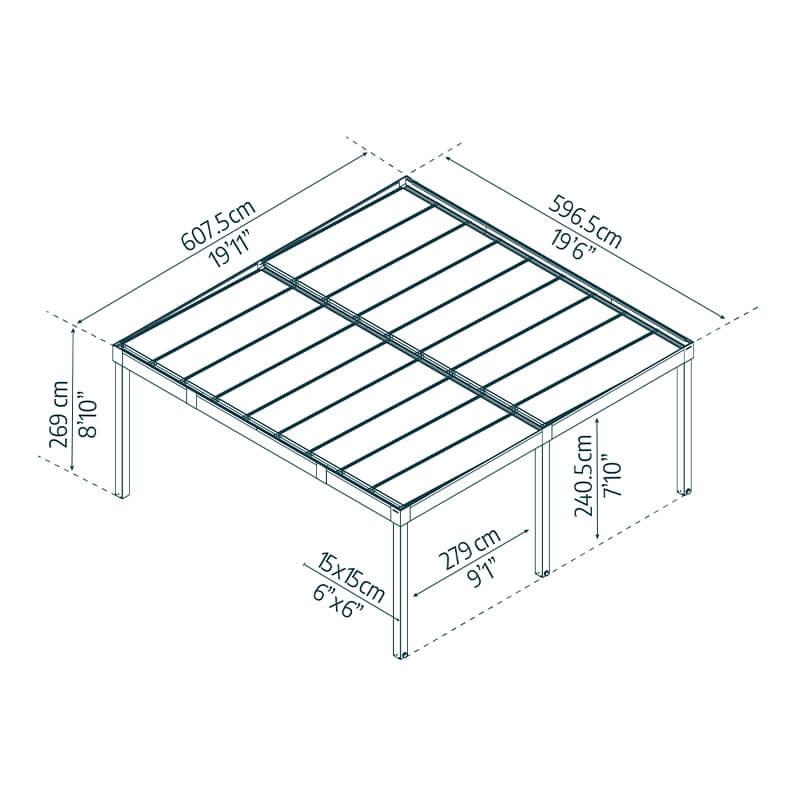 607.5cm
19'11"

596.5cm
19'6"

269 cm
8'10"

240.5cm
7'10"

279 cm
9'1"

15x15cm
6"x6"