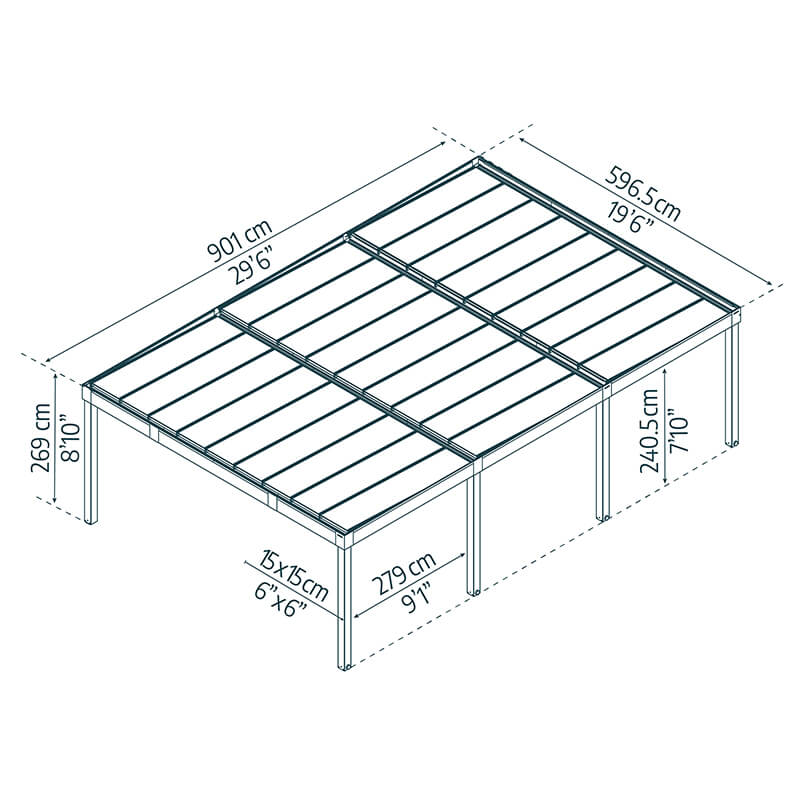 901 cm
29'6"

596.5 cm
19'6"

269 cm
8'10"

240.5 cm
7'10"

15x15 cm
6"x6"

279 cm
9'1"