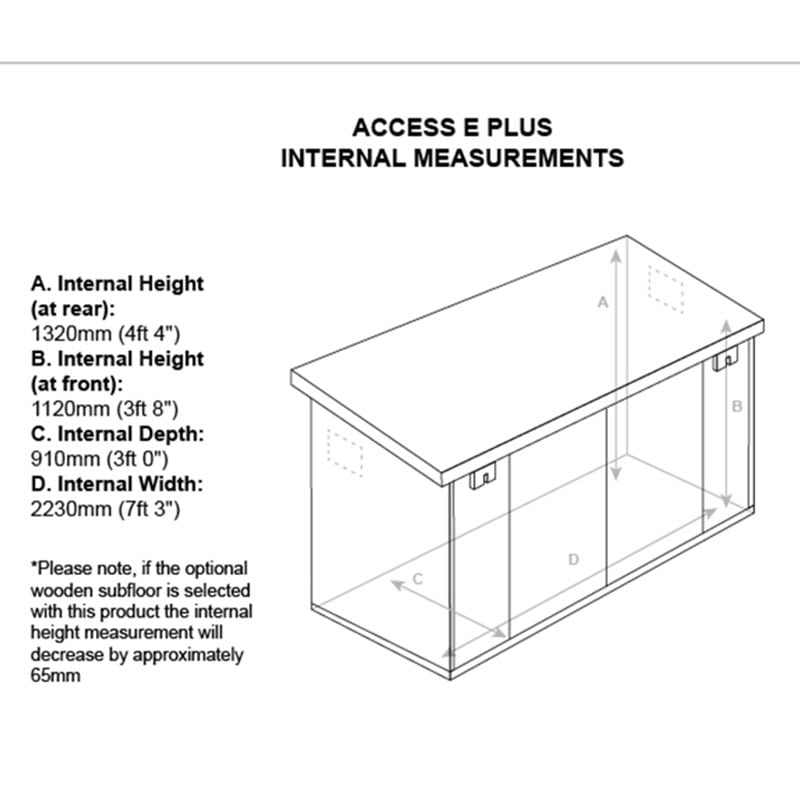 ACCESS E PLUS
INTERNAL MEASUREMENTS

A. Internal Height (at rear):
1320mm (4ft 4")
B. Internal Height (at front):
1120mm (3ft 8")
C. Internal Depth:
910mm (3ft 0")
D. Internal Width:
2230mm (7ft 3")

*Please note, if the optional wooden subfloor is selected with this product the internal height measurement will decrease by approximately 65mm

A
B
C
D