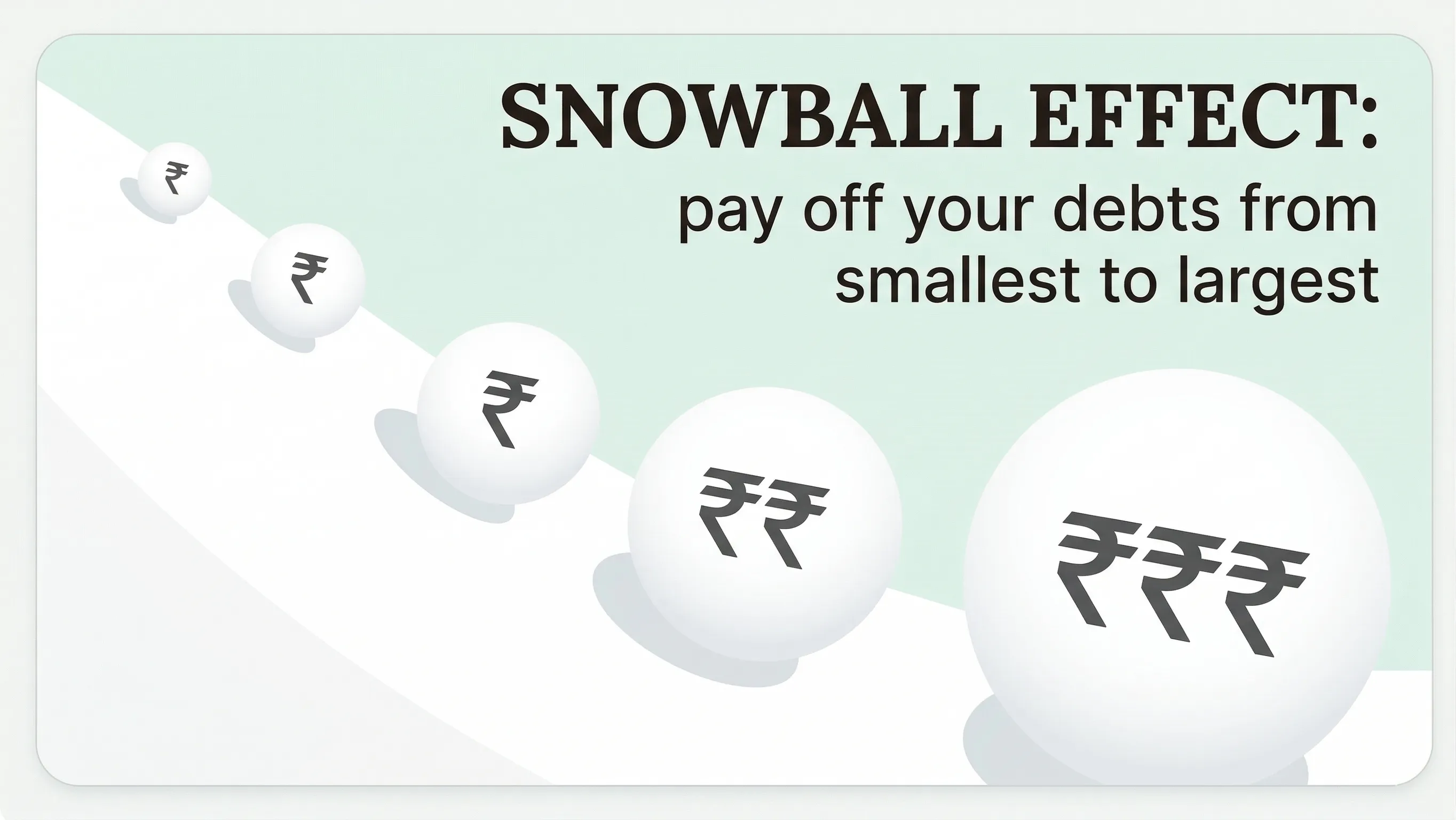 SNOWBALL EFFECT:
pay off your debts from smallest to largest

₹

₹

₹

₹₹

₹₹₹