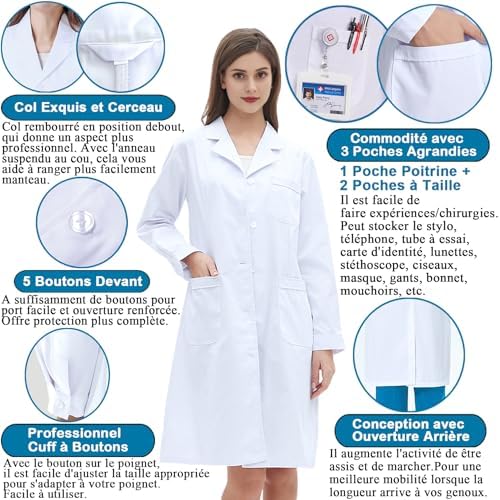 Col Exquis et Cerceau

Col rembourré en position debout, qui donne un aspect plus professionnel. Avec l'anneau suspendu au cou, cela vous aide à ranger plus facilement manteau.

5 Boutons Devant

A suffisamment de boutons pour port facile et ouverture renforcée. Offre protection plus complète.

Professionnel Cuff à Boutons

Avec le bouton sur le poignet, il est facile d'ajuster la taille appropriée pour s'adapter à votre poignet. Facile à utiliser.

Commodité avec 3 Poches Agrandies

1 Poche Poitrine + 2 Poches à Taille

Il est facile de faire expériences/chirurgies. Peut stocker le stylo, téléphone, tube à essai, carte d'identité, lunettes, stéthoscope, ciseaux, masque, gants, bonnet, mouchoirs, etc.

Conception avec Ouverture Arrière

Il augmente l'activité de être assis et de marcher.Pour une meilleure mobilité lorsque la longueur arrive à vos genoux.