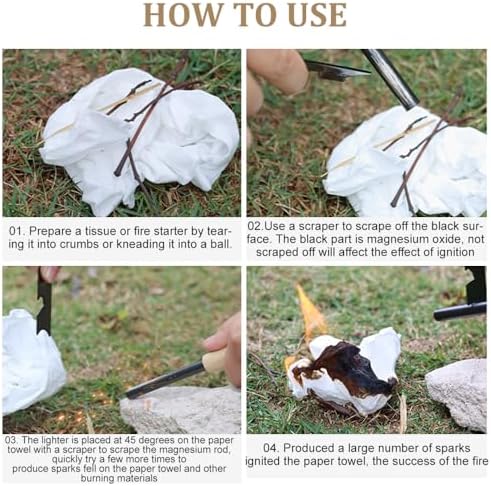 HOW TO USE

01. Prepare a tissue or fire starter by tearing it into crumbs or kneading it into a ball.

02.Use a scraper to scrape off the black surface. The black part is magnesium oxide, not scraped off will affect the effect of ignition

03. The lighter is placed at 45 degrees on the paper towel with a scraper to scrape the magnesium rod, quickly try a few more times to produce sparks fell on the paper towel and other burning materials

04. Produced a large number of sparks ignited the paper towel, the success of the fire