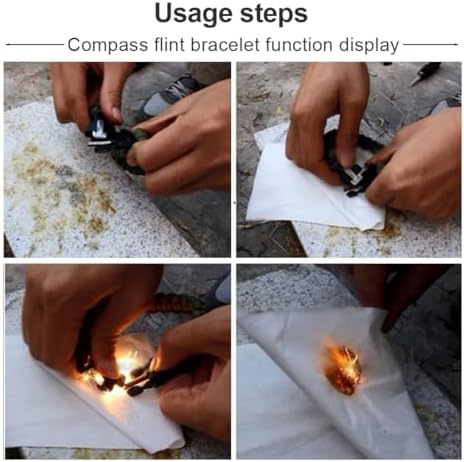 Usage steps

Compass flint bracelet function display