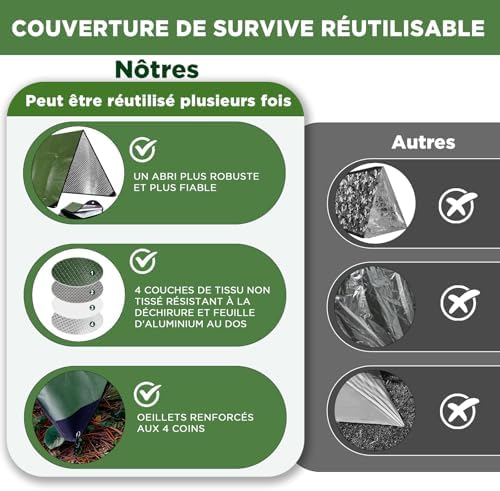 COUVERTURE DE SURVIVE RÉUTILISABLE

Nôtres

Peut être réutilisé plusieurs fois

UN ABRI PLUS ROBUSTE ET PLUS FIABLE

1
2
3
4

4 COUCHES DE TISSU NON TISSÉ RÉSISTANT À LA DÉCHIRURE ET FEUILLE D'ALUMINIUM AU DOS

OEILLETS RENFORCÉS AUX 4 COINS

Autres