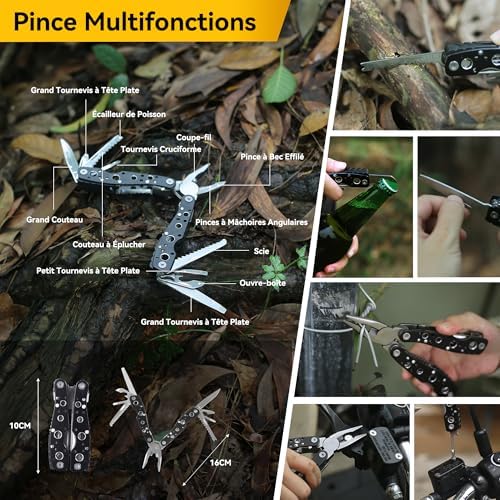 Pince Multifonctions

Grand Tournevis à Tête Plate

Écailleur de Poisson

Coupe-fil

Tournevis Cruciforme

Pince à Bec Effilé

Grand Couteau

Pinces à Mâchoires Angulaires

Couteau à Éplucher

Scie

Petit Tournevis à Tête Plate

Ouvre-boîte

Grand Tournevis à Tête Plate

10CM

16CM