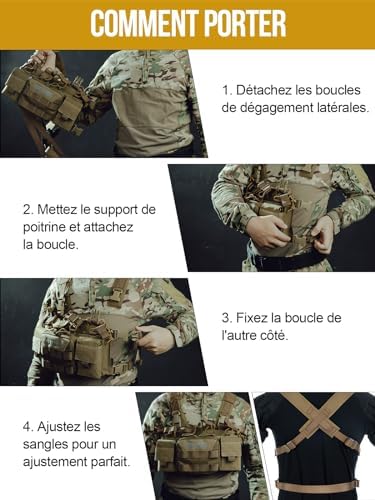 COMMENT PORTER

1. Détachez les boucles de dégagement latérales.

2. Mettez le support de poitrine et attachez la boucle.

3. Fixez la boucle de l'autre côté.

4. Ajustez les sangles pour un ajustement parfait.