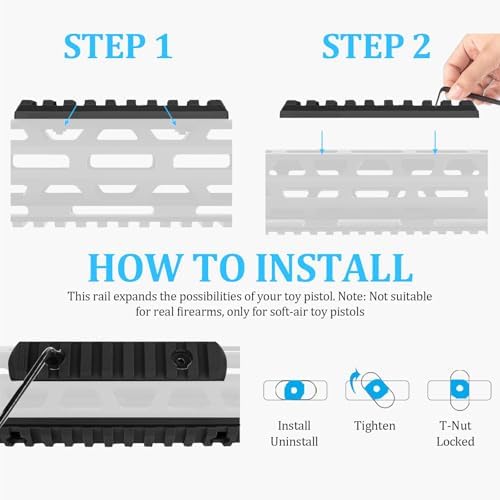 STEP 1

STEP 2

HOW TO INSTALL

This rail expands the possibilities of your toy pistol. Note: Not suitable for real firearms, only for soft-air toy pistols

Install
Uninstall

Tighten

T-Nut
Locked