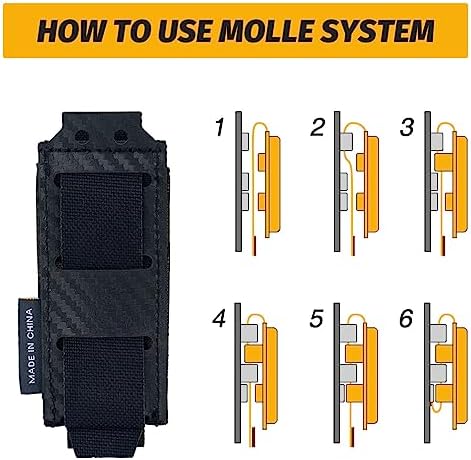 HOW TO USE MOLLE SYSTEM

MADE IN CHINA

1

2

3

4

5

6