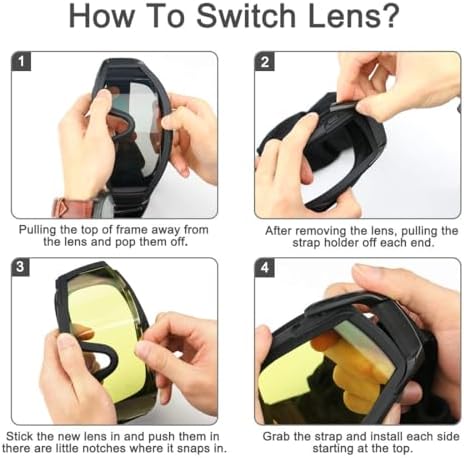 How To Switch Lens?

1

Pulling the top of frame away from the lens and pop them off.

2

After removing the lens, pulling the strap holder off each end.

3

Stick the new lens in and push them in there are little notches where it snaps in.

4

Grab the strap and install each side starting at the top.