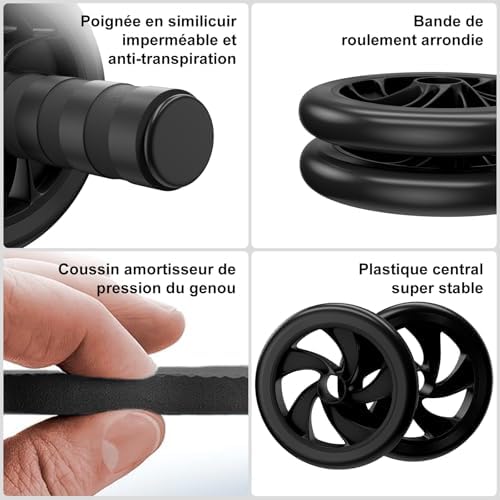 Poignée en similicuir imperméable et anti-transpiration

Bande de roulement arrondie

Coussin amortisseur de pression du genou

Plastique central super stable