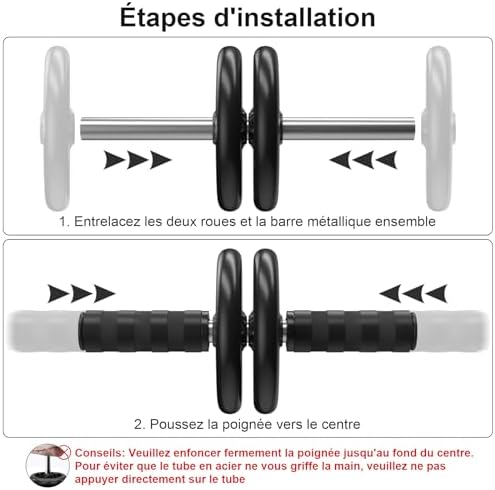 Étapes d'installation

1. Entrelacez les deux roues et la barre métallique ensemble

2. Poussez la poignée vers le centre

Conseils: Veuillez enfoncer fermement la poignée jusqu'au fond du centre. Pour éviter que le tube en acier ne vous griffe la main, veuillez ne pas appuyer directement sur le tube