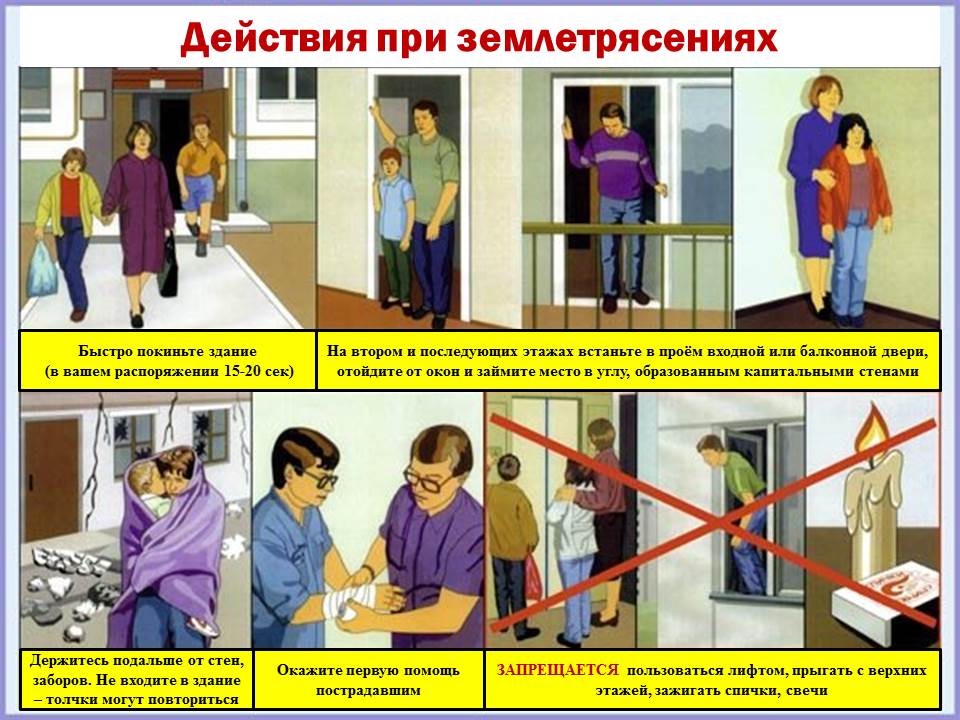 Действия при землетрясениях

Быстро покиньте здание (в вашем распоряжении 15-20 сек)

На втором и последующих этажах встаньте в проём входной или балконной двери, отойдите от окон и займите место в углу, образованным капитальными стенами

Держитесь подальше от стен, заборов. Не входите в здание – толчки могут повториться

Окажите первую помощь пострадавшим

ЗАПРЕЩАЕТСЯ пользоваться лифтом, прыгать с верхних этажей, зажигать спички, свечи