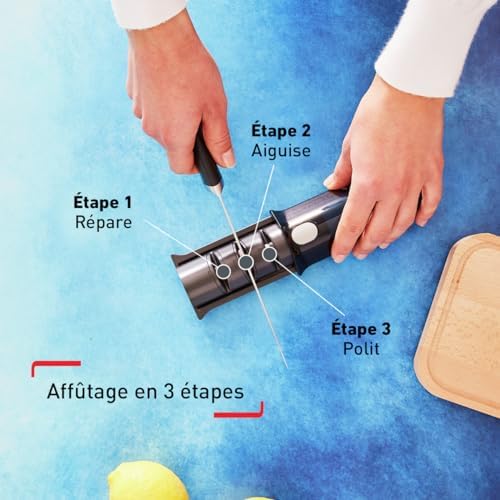 Étape 2
Aiguise

Étape 1
Répare

Étape 3
Polit

Affûtage en 3 étapes