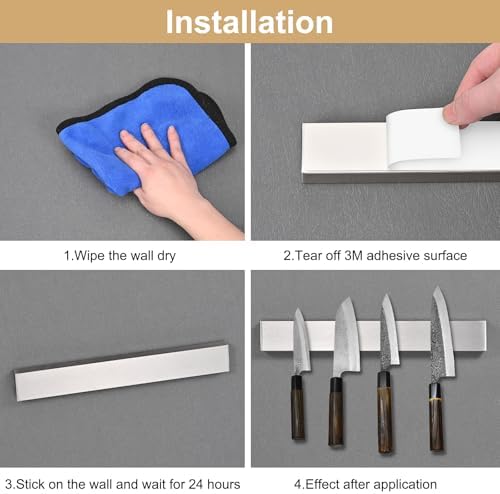 Installation

1.Wipe the wall dry

2.Tear off 3M adhesive surface

3.Stick on the wall and wait for 24 hours

4.Effect after application