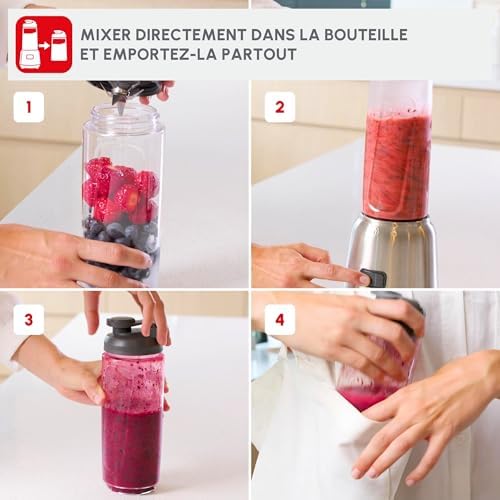 MIXER DIRECTEMENT DANS LA BOUTEILLE ET EMPORTEZ-LA PARTOUT

1

2

3

4