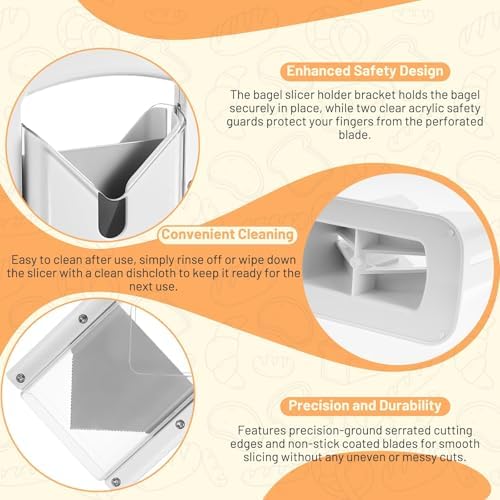 Enhanced Safety Design

The bagel slicer holder bracket holds the bagel securely in place, while two clear acrylic safety guards protect your fingers from the perforated blade.

Convenient Cleaning

Easy to clean after use, simply rinse off or wipe down the slicer with a clean dishcloth to keep it ready for the next use.

Precision and Durability

Features precision-ground serrated cutting edges and non-stick coated blades for smooth slicing without any uneven or messy cuts.