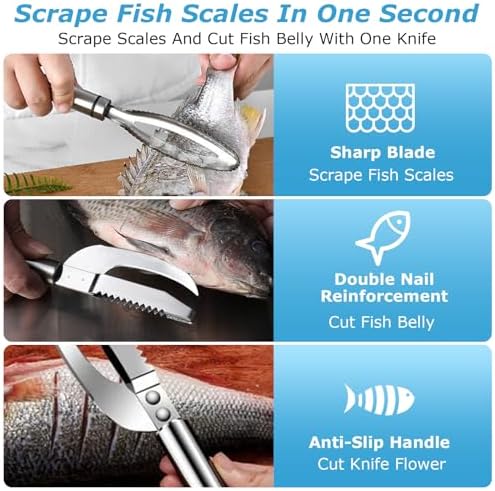 Scrape Fish Scales In One Second

Scrape Scales And Cut Fish Belly With One Knife

Sharp Blade
Scrape Fish Scales

Double Nail Reinforcement
Cut Fish Belly

Anti-Slip Handle
Cut Knife Flower