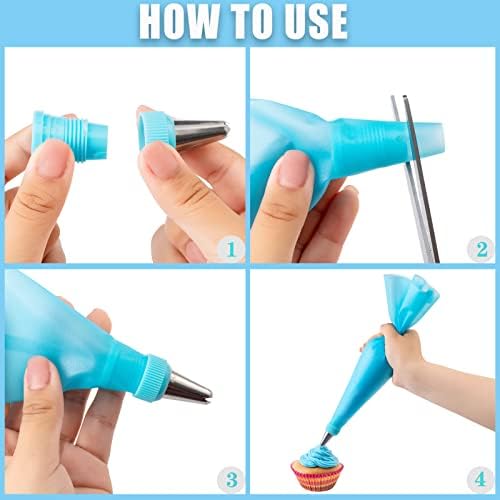 HOW TO USE

1

2

3

4