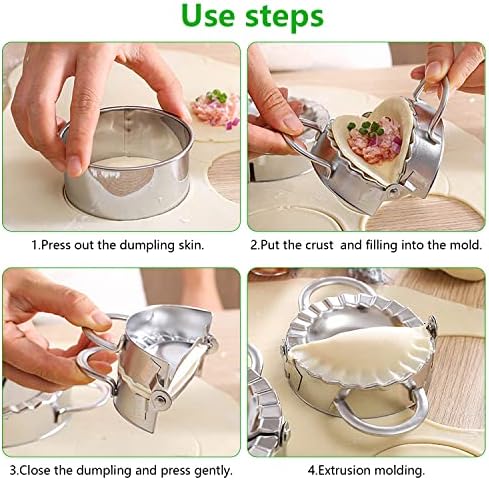 Use steps

1.Press out the dumpling skin.

2.Put the crust and filling into the mold.

3.Close the dumpling and press gently.

4.Extrusion molding.