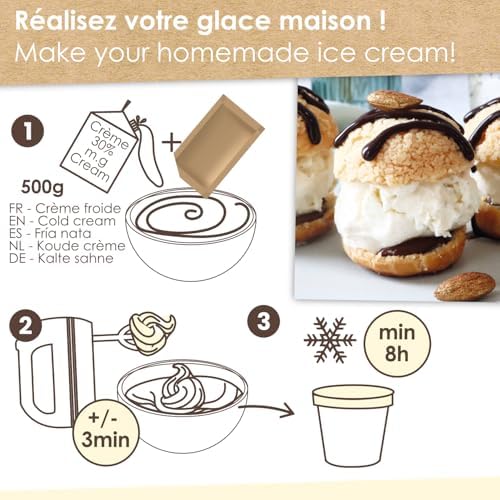 Réalisez votre glace maison !
Make your homemade ice cream!

1

Crème 30% m.g Cream

+

500g

FR - Crème froide
EN - Cold cream
ES - Fría nata
NL - Koude crème
DE - Kalte sahne

2

+/- 3min

3

min 8h