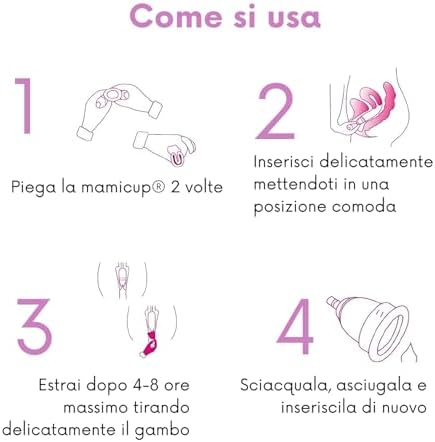 Come si usa

1

Piega la mamicup® 2 volte

2

Inserisci delicatamente mettendoti in una posizione comoda

3

Estrai dopo 4-8 ore massimo tirando delicatamente il gambo

4

Sciacquala, asciugala e inseriscila di nuovo