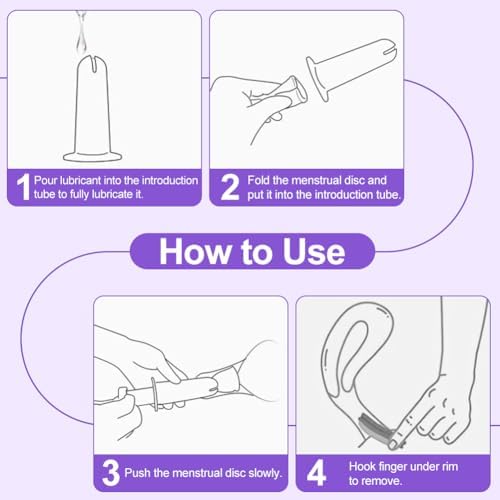 1 Pour lubricant into the introduction tube to fully lubricate it.

2 Fold the menstrual disc and put it into the introduction tube.

How to Use

3 Push the menstrual disc slowly.

4 Hook finger under rim to remove.