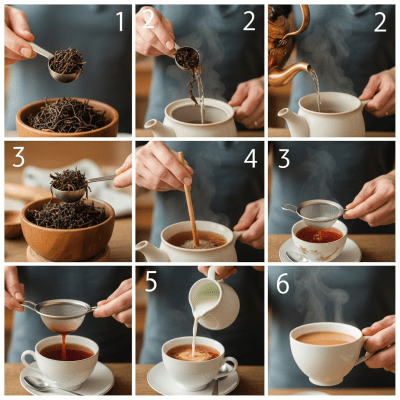 1

2

2

2

3

4

3

5

6