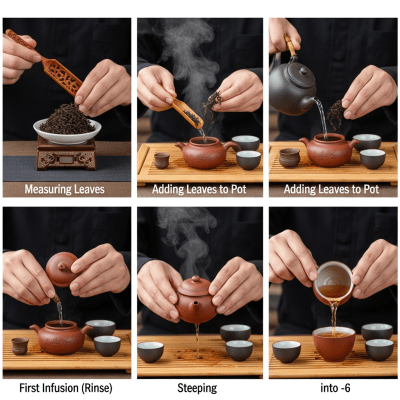 Measuring Leaves

Adding Leaves to Pot

Adding Leaves to Pot

First Infusion (Rinse)

Steeping

into -6