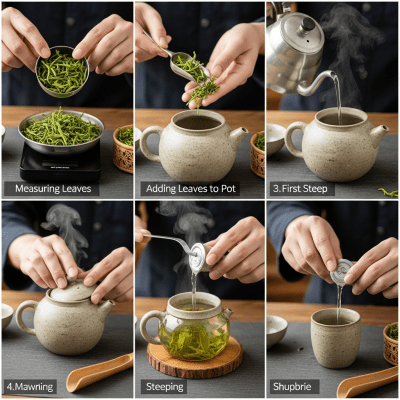 Measuring Leaves

Adding Leaves to Pot

3.First Steep

4.Mawning

Steeping

Shupbrie