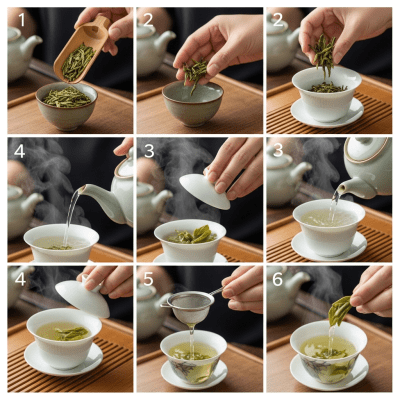 1

2

2

4

3

3

4

5

6