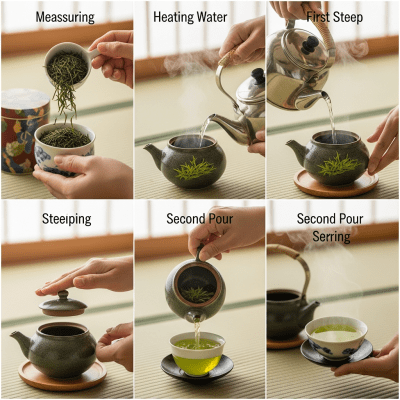 Meassuring

Heating Water

First Steep

Steeiping

Second Pour

Second Pour
Serring