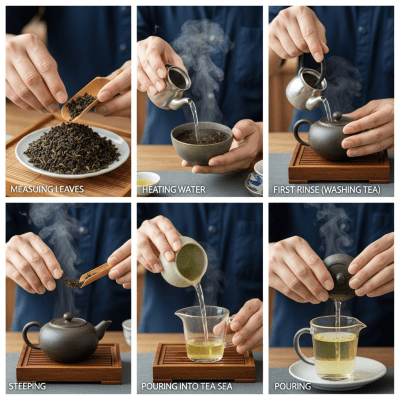 MEASUING LEAVES

HEATING WATER

FIRST RINSE (WASHING TEA)

STEEPING

POURING INTO TEA SEA

POURING