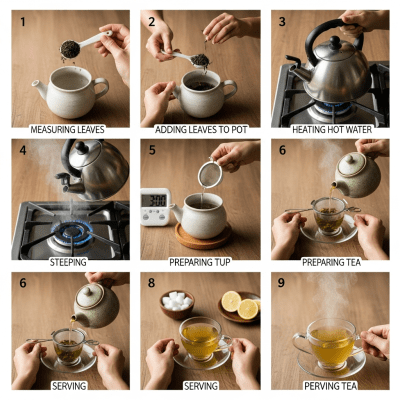 1
MEASURING LEAVES

2
ADDING LEAVES TO POT

3
HEATING HOT WATER

4
STEEPING

5
3:00
PREPARING TUP

6
PREPARING TEA

6
SERVING

8
SERVING

9
PERVING TEA