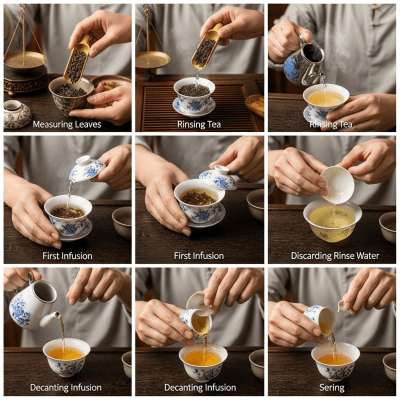 Measuring Leaves

Rinsing Tea

Rinsing Tea

First Infusion

First Infusion

Discarding Rinse Water

Decanting Infusion

Decanting Infusion

Sering