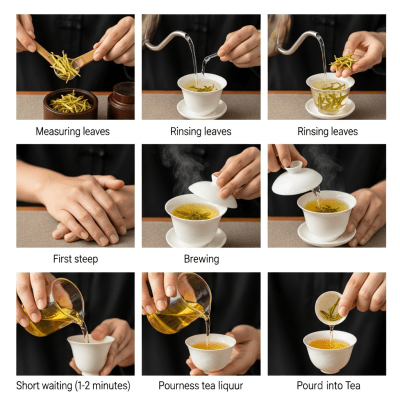 Measuring leaves

Rinsing leaves

Rinsing leaves

First steep

Brewing

Short waiting (1-2 minutes)

Pourness tea liquur

Pourd into Tea